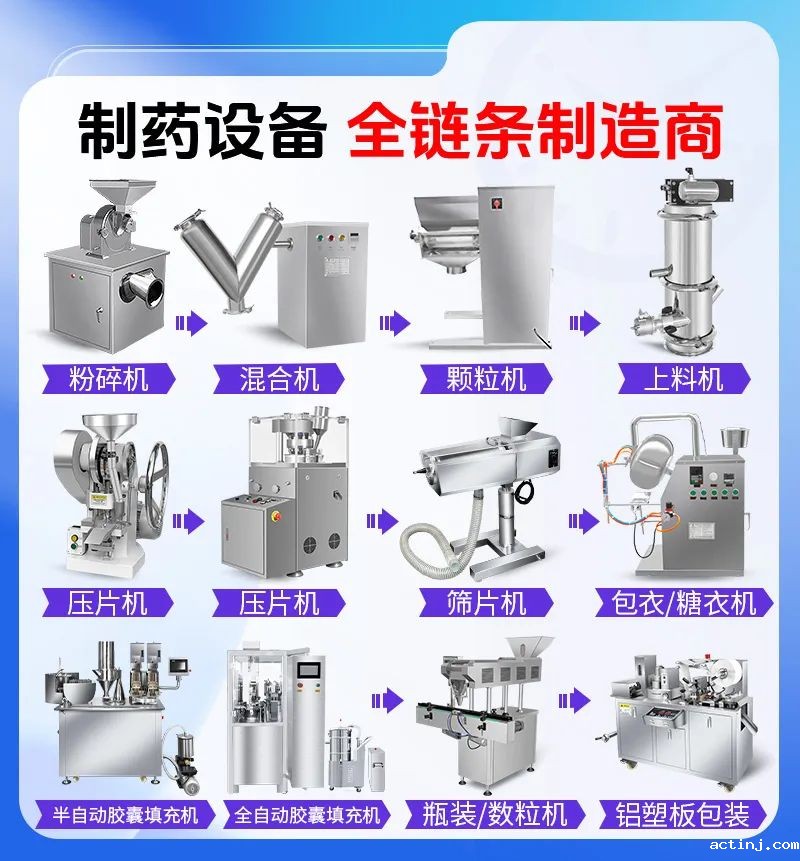 制药设备 全链条制造商

粉碎机

混合机

颗粒机

上料机

压片机

压片机

筛片机

包衣/糖衣机

半自动胶囊填充机

全自动胶囊填充机

瓶装/数粒机

铝塑板包装

actinj.com